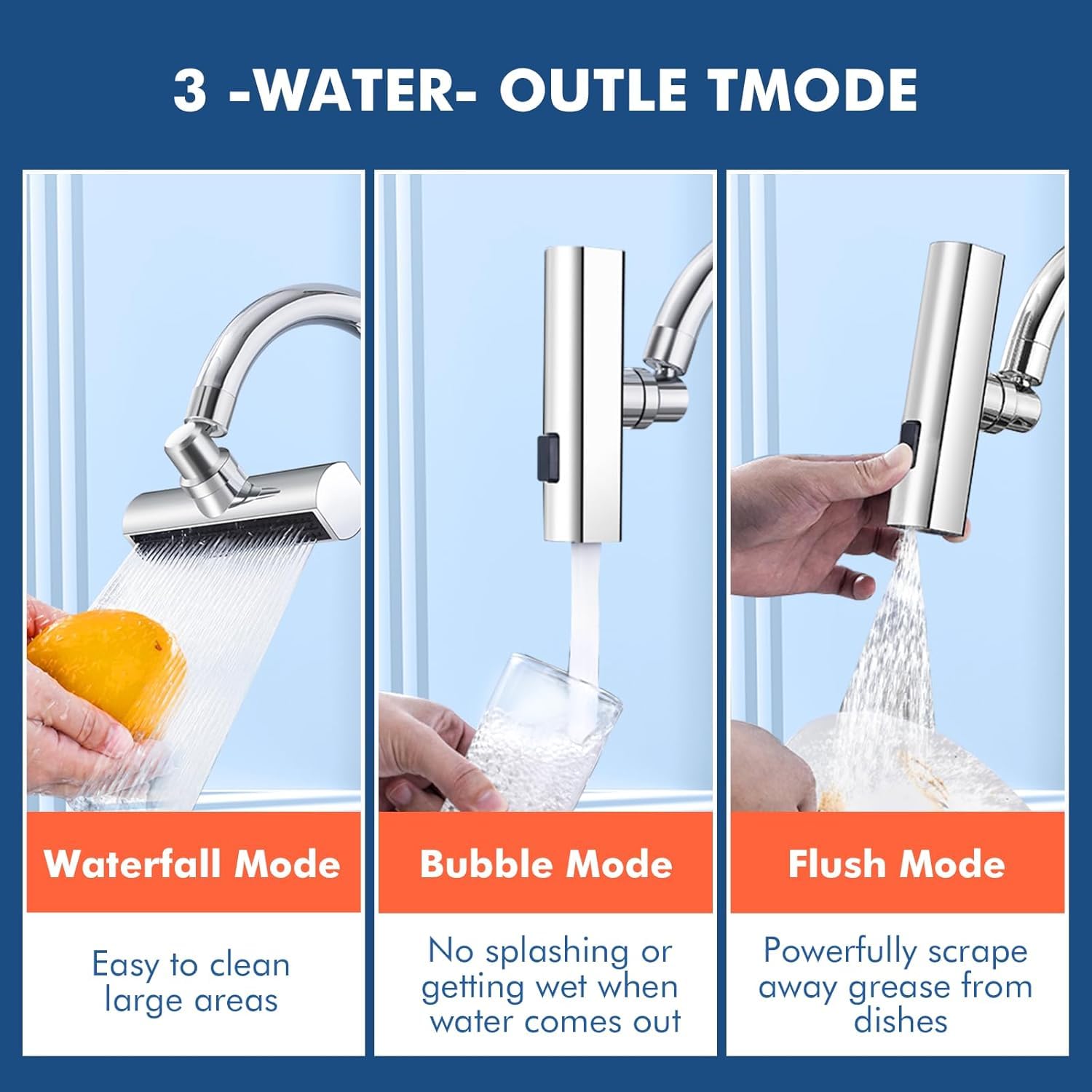 3 -WATER- OUTLE TMODE

Waterfall Mode

Easy to clean large areas

Bubble Mode

No splashing or getting wet when water comes out

Flush Mode

Powerfully scrape away grease from dishes